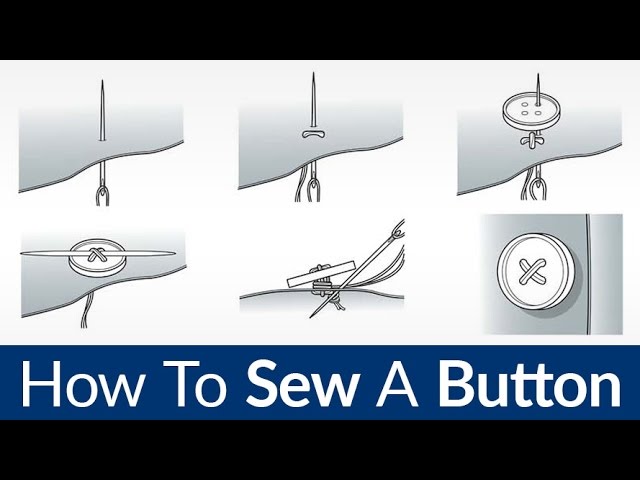 How To Sew A Button